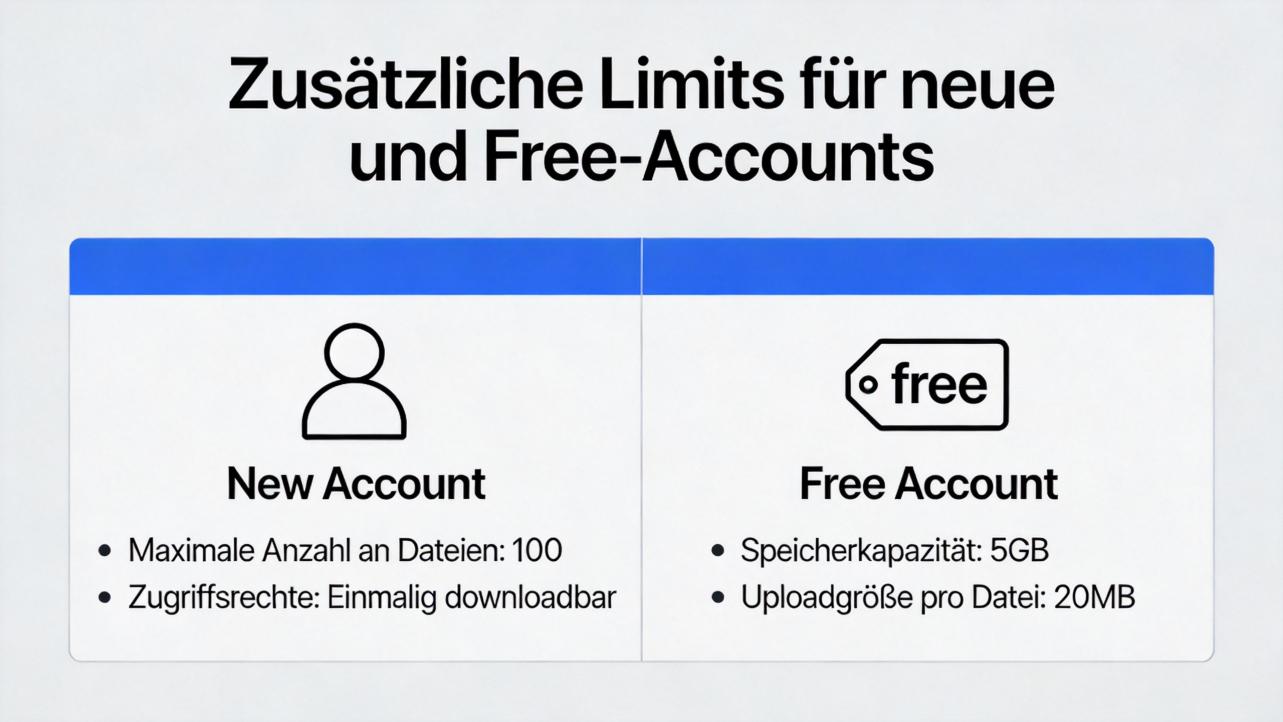 Zusätzliche Limits für neue und Free-Accounts

New Account

• Maximale Anzahl an Dateien: 100
• Zugriffsrechte: Einmalig downloadbar

free

Free Account

• Speicherkapazität: 5GB
• Uploadgröße pro Datei: 20MB